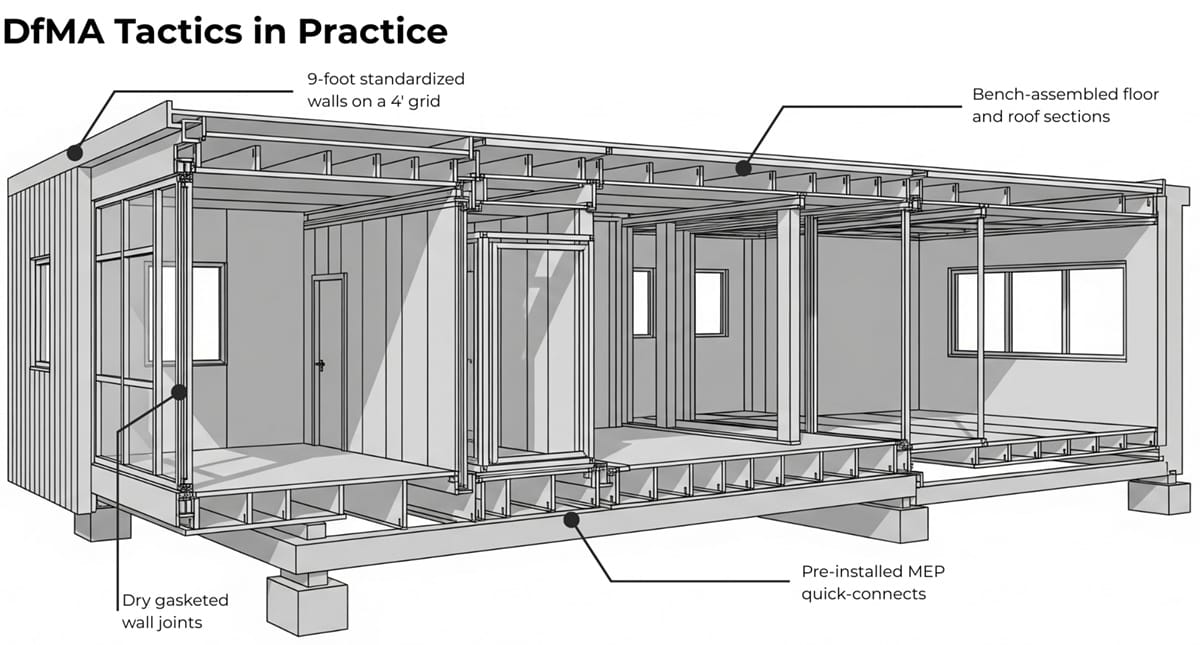 DfMA Tactics in Practice

9-foot standardized walls on a 4' grid

Bench-assembled floor and roof sections

Dry gasketed wall joints

Pre-installed MEP quick-connects